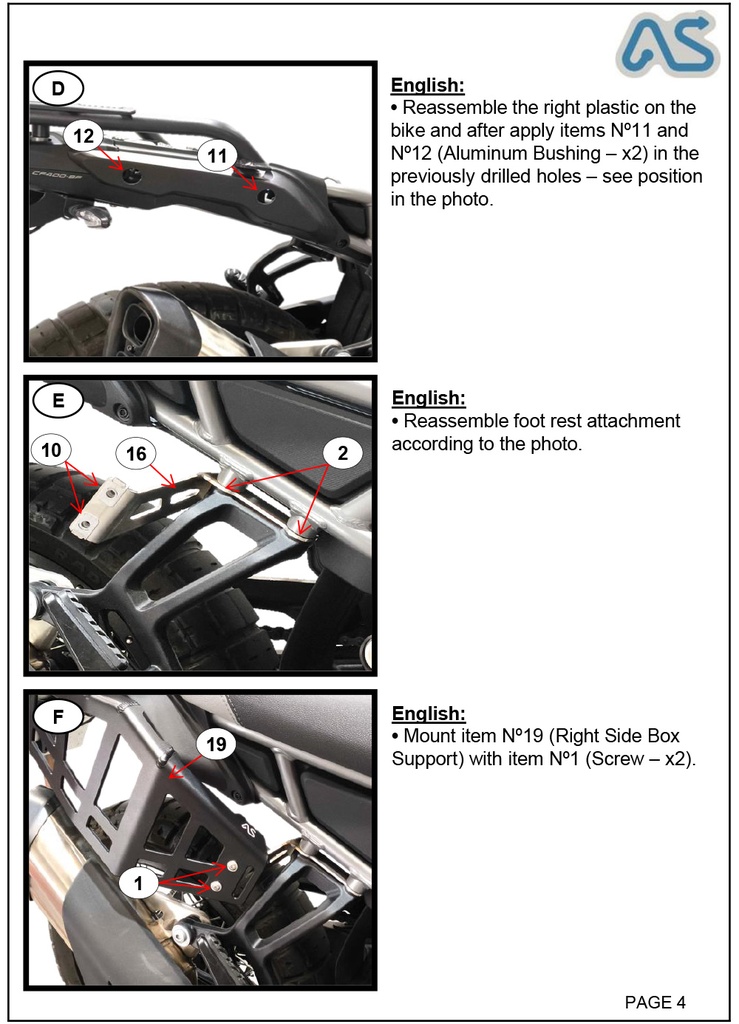 AS

D

12

11

English:
• Reassemble the right plastic on the bike and after apply items Nº11 and Nº12 (Aluminum Bushing – x2) in the previously drilled holes – see position in the photo.

E

10

16

2

English:
• Reassemble foot rest attachment according to the photo.

F

19

1

English:
• Mount item Nº19 (Right Side Box Support) with item Nº1 (Screw – x2).

PAGE 4