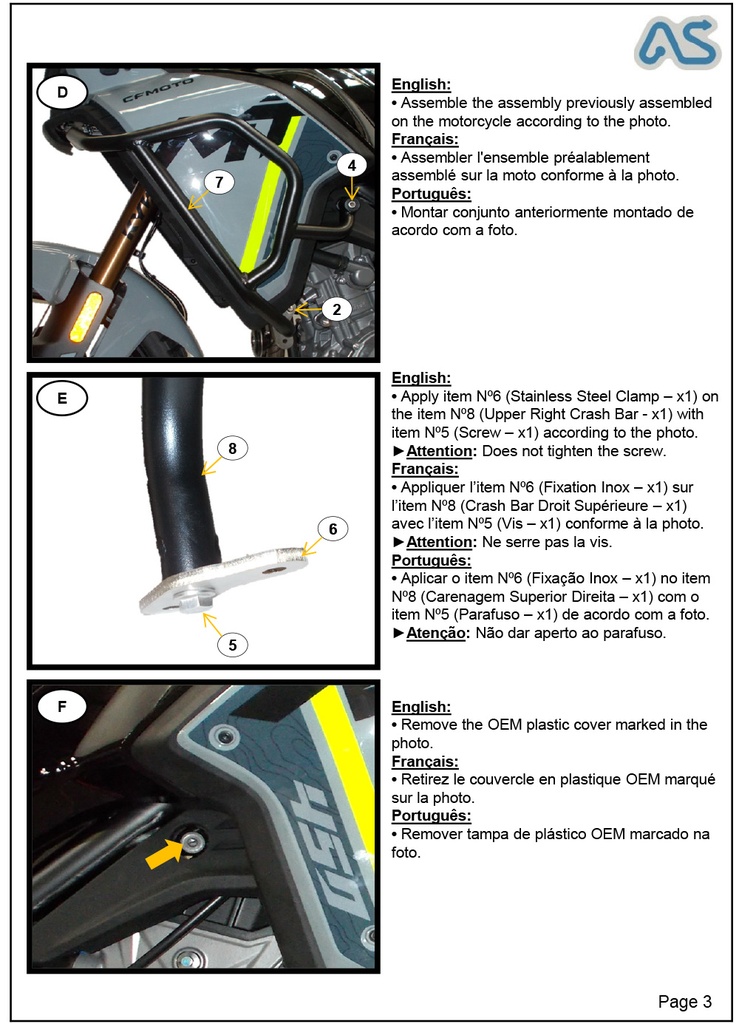 AS

D

CFMOTO

7

4

2

English:
• Assemble the assembly previously assembled on the motorcycle according to the photo.
Français:
• Assembler l'ensemble préalablement assemblé sur la moto conforme à la photo.
Português:
• Montar conjunto anteriormente montado de acordo com a foto.

E

8

6

5

English:
• Apply item Nº6 (Stainless Steel Clamp – x1) on the item Nº8 (Upper Right Crash Bar - x1) with item Nº5 (Screw – x1) according to the photo.
►Attention: Does not tighten the screw.
Français:
• Appliquer l'item Nº6 (Fixation Inox – x1) sur l'item Nº8 (Crash Bar Droit Supérieure – x1) avec l'item Nº5 (Vis – x1) conforme à la photo.
►Attention: Ne serre pas la vis.
Português:
• Aplicar o item Nº6 (Fixação Inox – x1) no item Nº8 (Carenagem Superior Direita – x1) com o item Nº5 (Parafuso – x1) de acordo com a foto.
►Atenção: Não dar aperto ao parafuso.

F

450

English:
• Remove the OEM plastic cover marked in the photo.
Français:
• Retirez le couvercle en plastique OEM marqué sur la photo.
Português:
• Remover tampa de plástico OEM marcado na foto.

Page 3