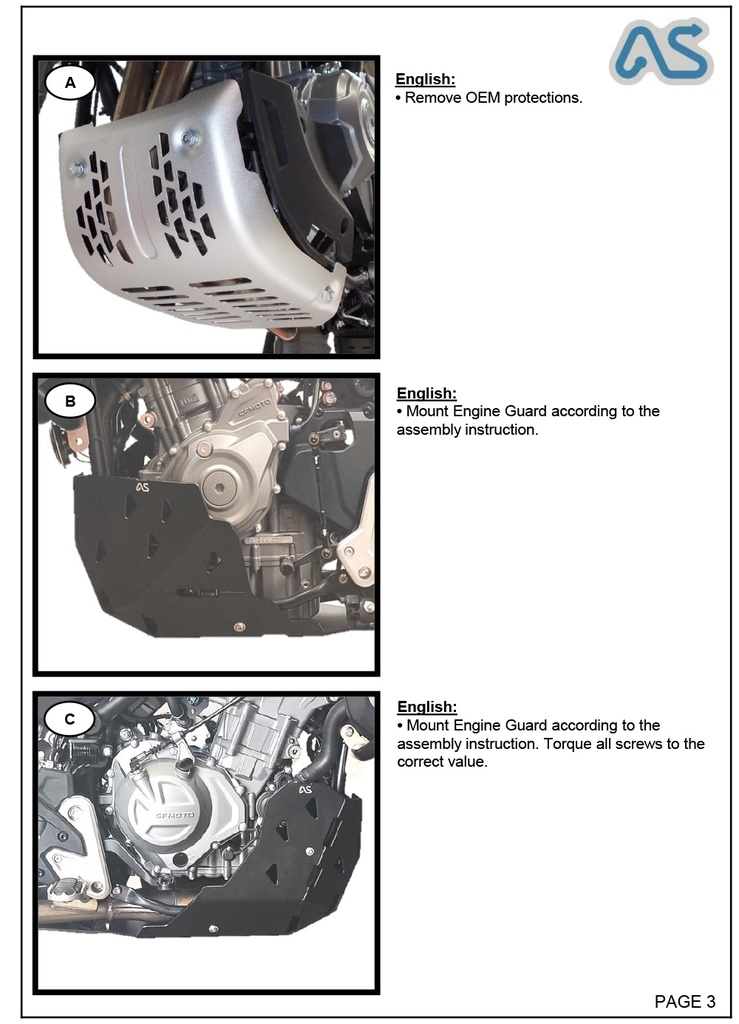 AS

A

English:
• Remove OEM protections.

B

CFMOTO

AS

English:
• Mount Engine Guard according to the assembly instruction.

C

CFMOTO

AS

English:
• Mount Engine Guard according to the assembly instruction. Torque all screws to the correct value.

PAGE 3