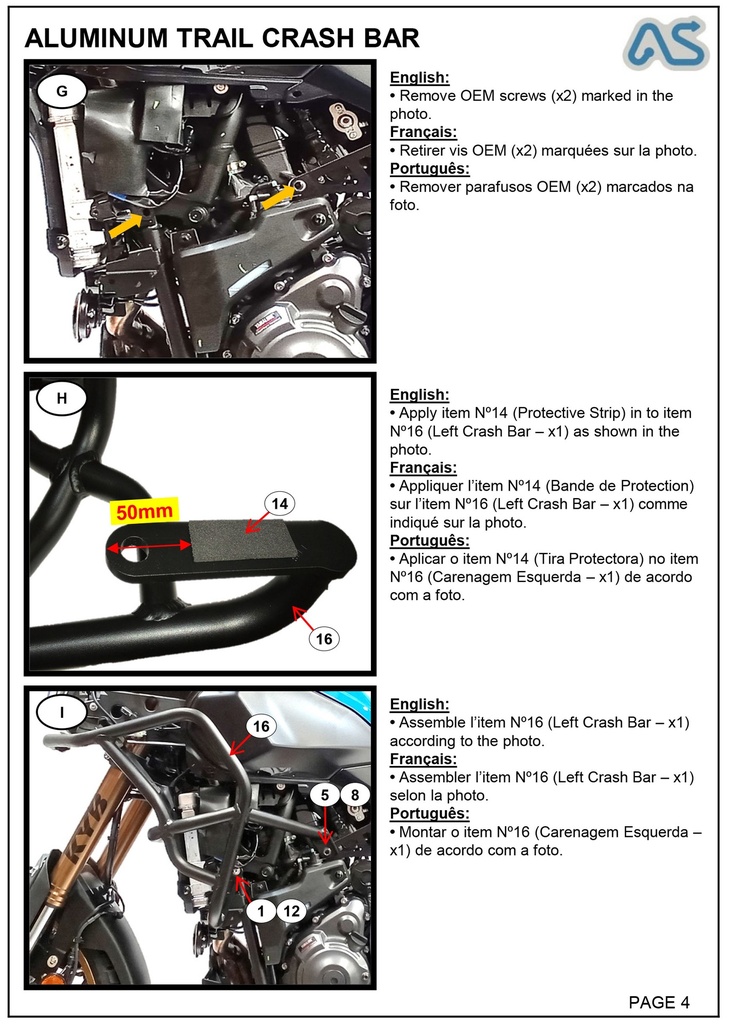 ALUMINUM TRAIL CRASH BAR

AS

G

English:
• Remove OEM screws (x2) marked in the photo.
Français:
• Retirer vis OEM (x2) marquées sur la photo.
Português:
• Remover parafusos OEM (x2) marcados na foto.

H

50mm

14

16

English:
• Apply item Nº14 (Protective Strip) in to item Nº16 (Left Crash Bar – x1) as shown in the photo.
Français:
• Appliquer l'item Nº14 (Bande de Protection) sur l'item Nº16 (Left Crash Bar – x1) comme indiqué sur la photo.
Português:
• Aplicar o item Nº14 (Tira Protectora) no item Nº16 (Carenagem Esquerda – x1) de acordo com a foto.

I

16

5

8

1

12

KYB

English:
• Assemble l'item Nº16 (Left Crash Bar – x1) according to the photo.
Français:
• Assembler l'item Nº16 (Left Crash Bar – x1) selon la photo.
Português:
• Montar o item Nº16 (Carenagem Esquerda – x1) de acordo com a foto.

PAGE 4