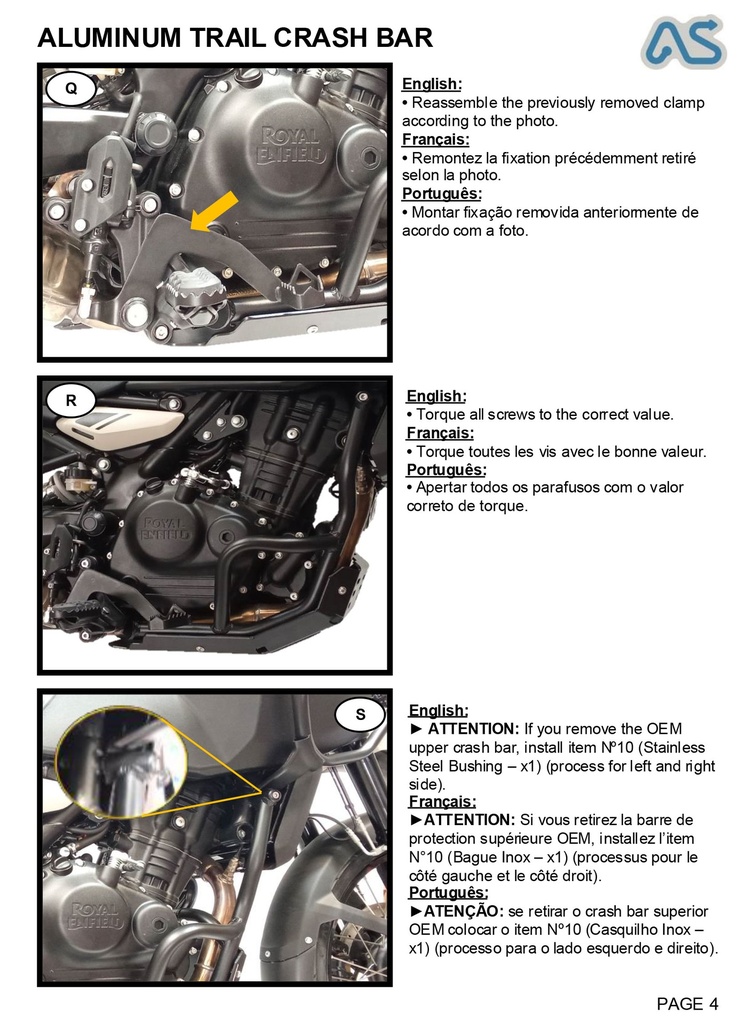 ALUMINUM TRAIL CRASH BAR

AS

Q

ROYAL ENFIELD

English:
• Reassemble the previously removed clamp according to the photo.
Français:
• Remontez la fixation précédemment retiré selon la photo.
Português:
• Montar fixação removida anteriormente de acordo com a foto.

R

ROYAL ENFIELD

English:
• Torque all screws to the correct value.
Français:
• Torque toutes les vis avec le bonne valeur.
Português:
• Apertar todos os parafusos com o valor correto de torque.

S

ROYAL ENFIELD

English:
► ATTENTION: If you remove the OEM upper crash bar, install item Nº10 (Stainless Steel Bushing – x1) (process for left and right side).
Français:
►ATTENTION: Si vous retirez la barre de protection supérieure OEM, installez l'item N°10 (Bague Inox – x1) (processus pour le côté gauche et le côté droit).
Português:
►ATENÇÃO: se retirar o crash bar superior OEM colocar o item Nº10 (Casquilho Inox – x1) (processo para o lado esquerdo e direito).

PAGE 4